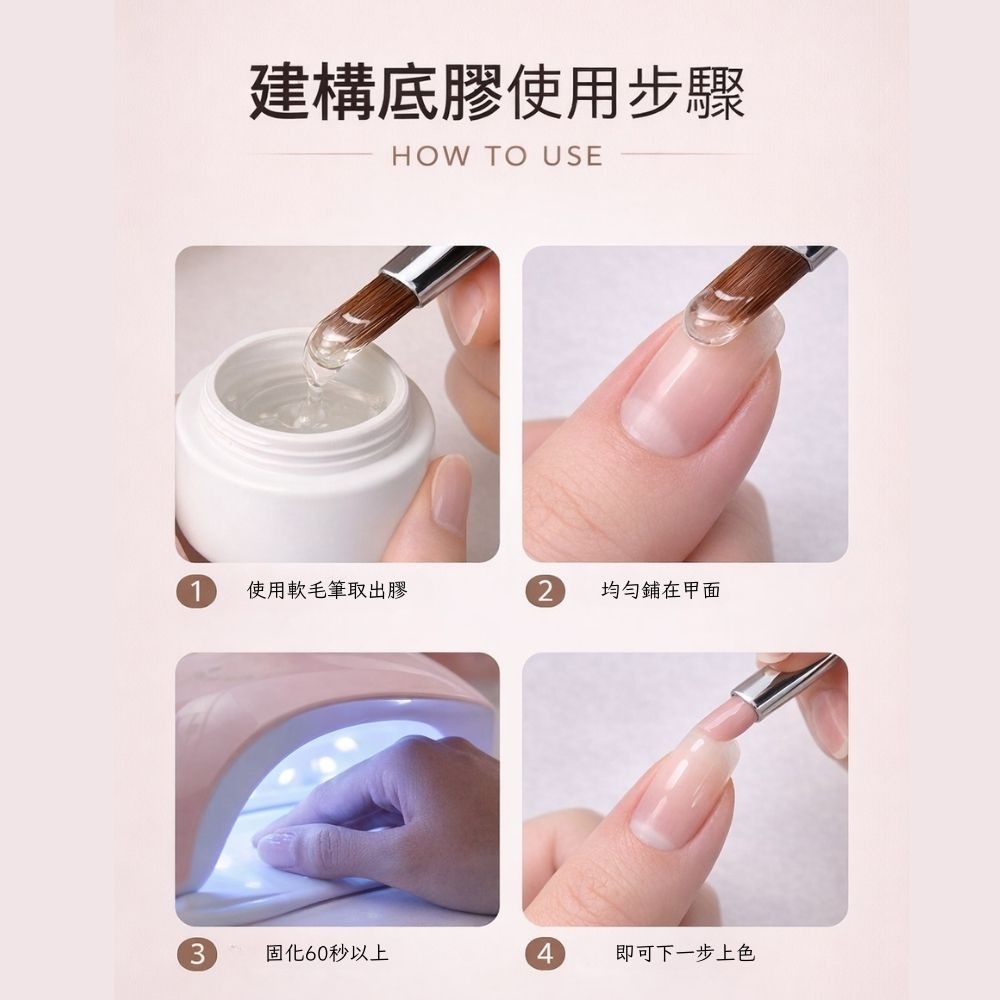 建構底膠使用步驟

HOW TO USE

1 使用軟毛筆取出膠

2 均勻鋪在甲面

3 固化60秒以上

4 即可下一步上色