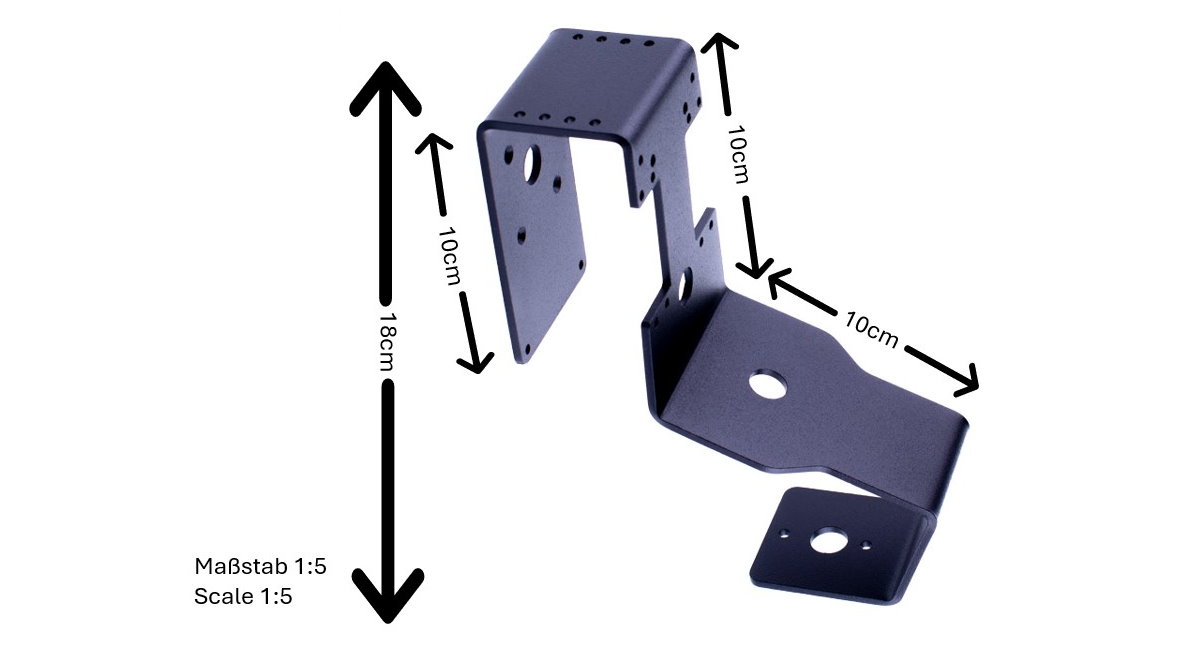 18cm

10cm

10cm

10cm

Maßstab 1:5
Scale 1:5