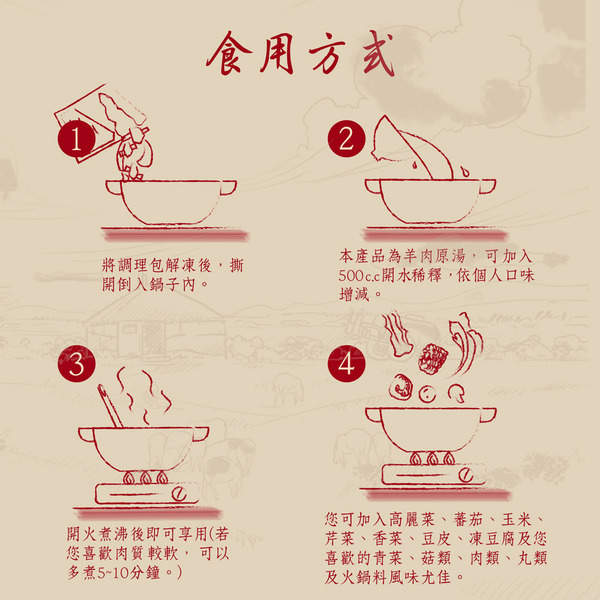 食用方式

1

將調理包解凍後，撕開倒入鍋子內。

2

本產品為羊肉原湯，可加入500c.c開水稀釋，依個人口味增減。

3

開火煮沸後即可享用(若您喜歡肉質較軟，可以多煮5~10分鐘。)

4

您可加入高麗菜、蕃茄、玉米、芹菜、香菜、豆皮、凍豆腐及您喜歡的青菜、菇類、肉類、丸類及火鍋料風味尤佳。